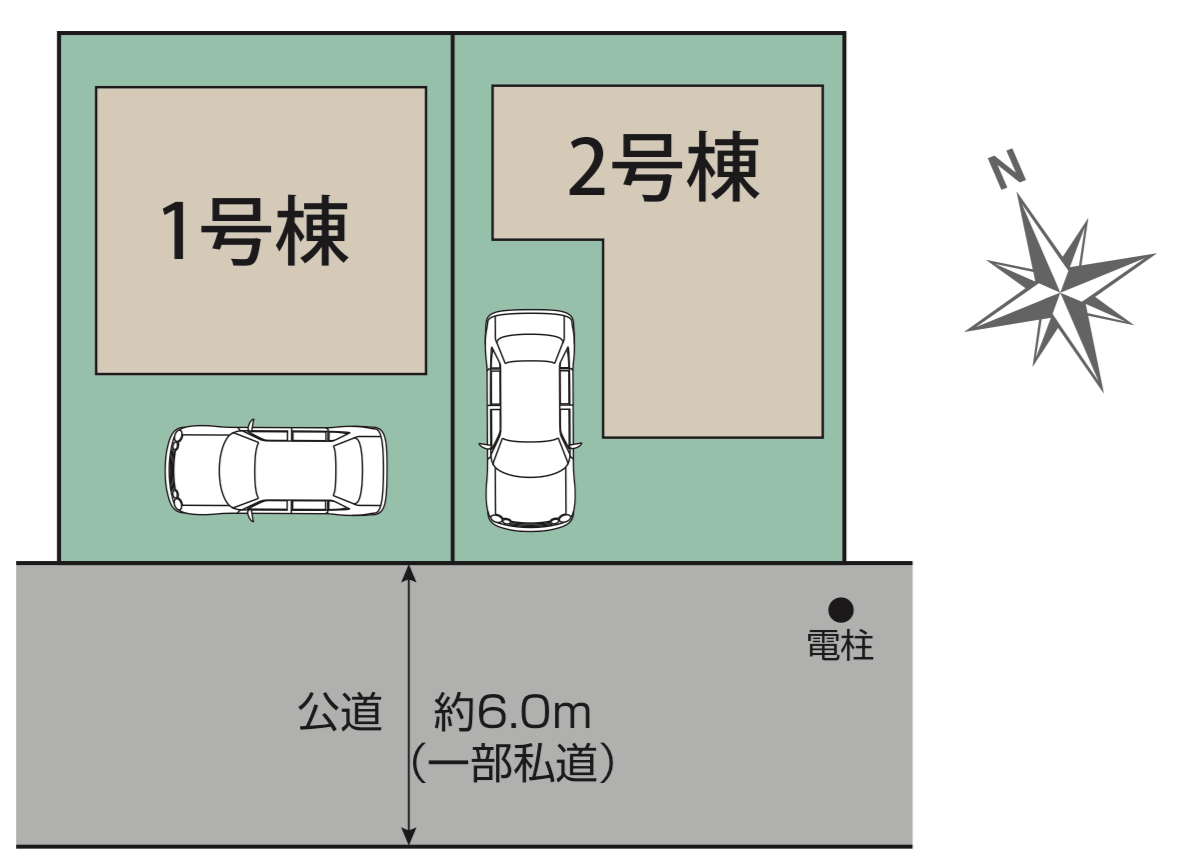 1号棟

2号棟

N

電柱

公道

約6.0m
(一部私道)